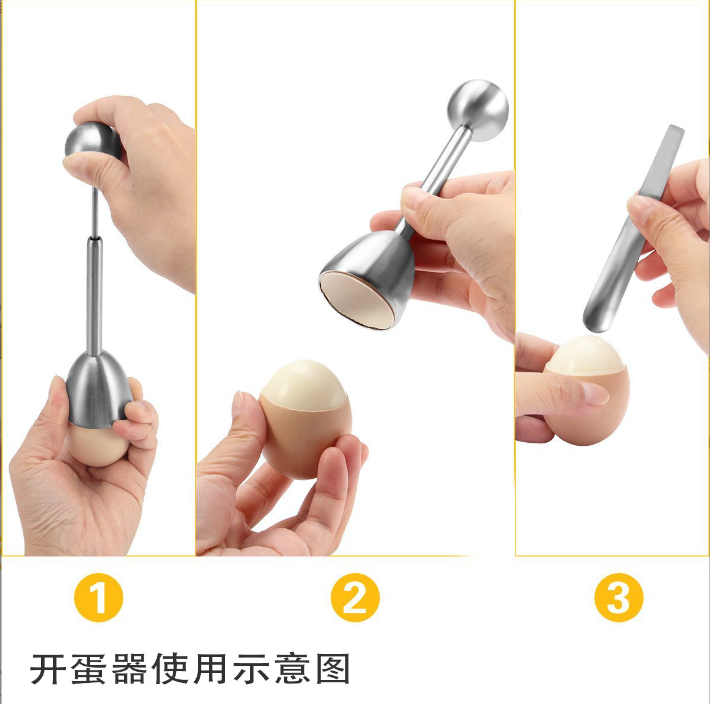 1

2

3

开蛋器使用示意图